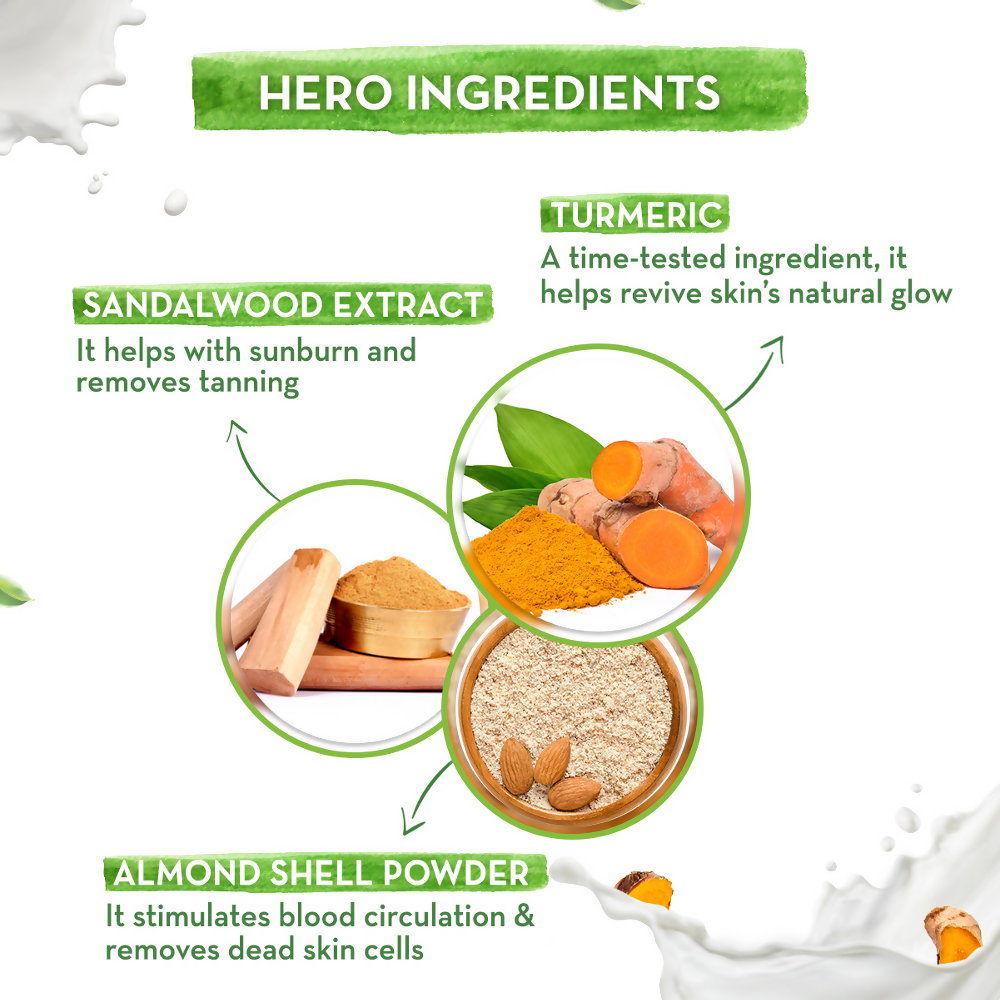 HERO INGREDIENTS

TURMERIC
A time-tested ingredient, it helps revive skin's natural glow

SANDALWOOD EXTRACT
It helps with sunburn and removes tanning

ALMOND SHELL POWDER
It stimulates blood circulation & removes dead skin cells