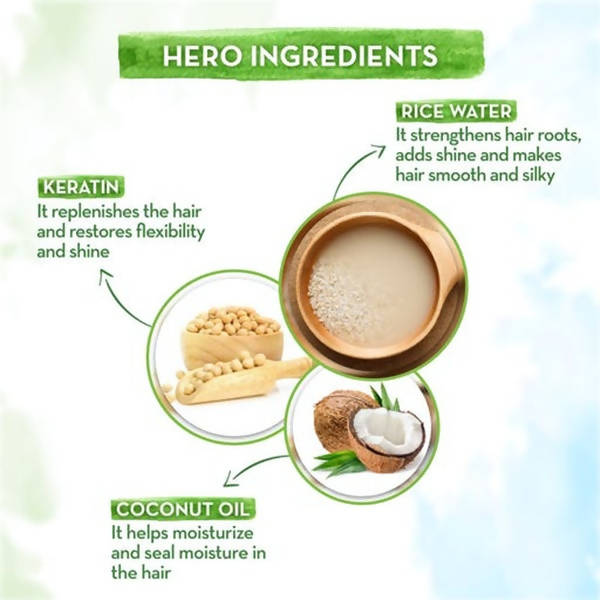 HERO INGREDIENTS

RICE WATER
It strengthens hair roots, adds shine and makes hair smooth and silky

KERATIN
It replenishes the hair and restores flexibility and shine

COCONUT OIL
It helps moisturize and seal moisture in the hair