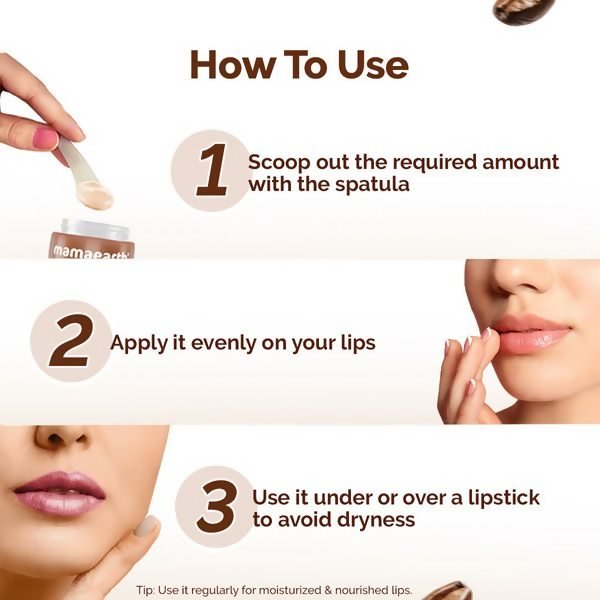 How To Use

1 Scoop out the required amount with the spatula

mamaearth

2 Apply it evenly on your lips

3 Use it under or over a lipstick to avoid dryness

Tip: Use it regularly for moisturized & nourished lips.