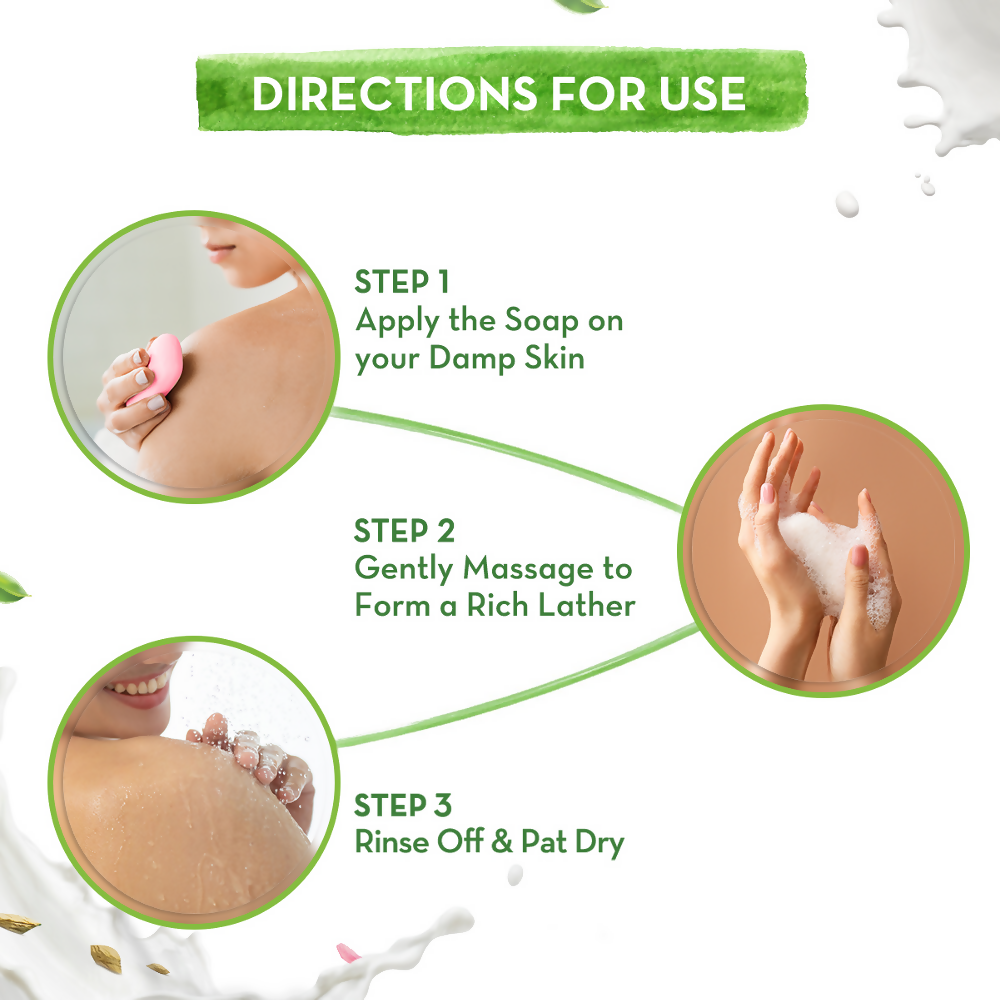 DIRECTIONS FOR USE

STEP 1
Apply the Soap on your Damp Skin

STEP 2
Gently Massage to Form a Rich Lather

STEP 3
Rinse Off & Pat Dry