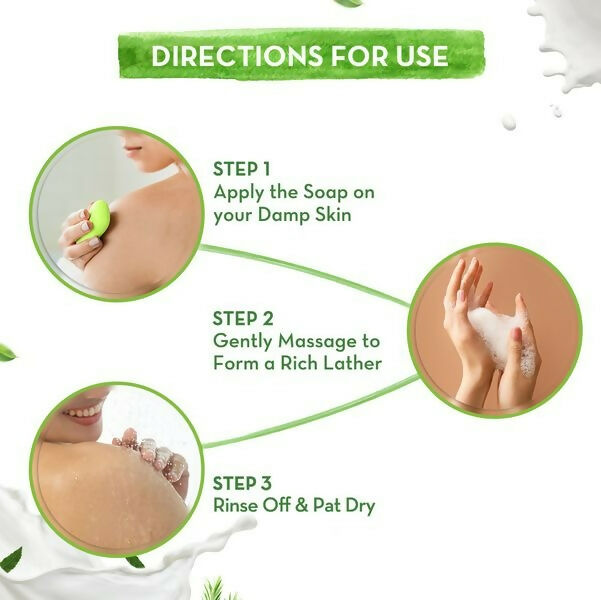 DIRECTIONS FOR USE

STEP 1
Apply the Soap on your Damp Skin

STEP 2
Gently Massage to Form a Rich Lather

STEP 3
Rinse Off & Pat Dry