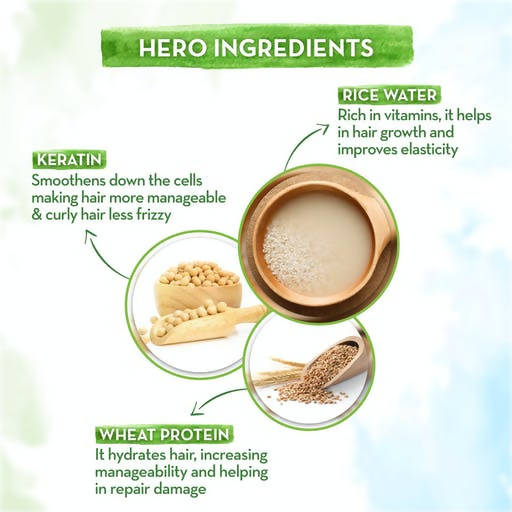 HERO INGREDIENTS

RICE WATER
Rich in vitamins, it helps in hair growth and improves elasticity

KERATIN
Smoothens down the cells making hair more manageable & curly hair less frizzy

WHEAT PROTEIN
It hydrates hair, increasing manageability and helping in repair damage