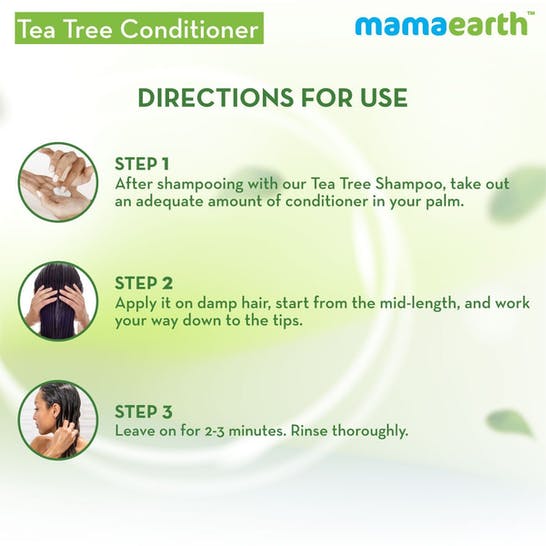 Tea Tree Conditioner

mamaearth™

DIRECTIONS FOR USE

STEP 1
After shampooing with our Tea Tree Shampoo, take out an adequate amount of conditioner in your palm.

STEP 2
Apply it on damp hair, start from the mid-length, and work your way down to the tips.

STEP 3
Leave on for 2-3 minutes. Rinse thoroughly.