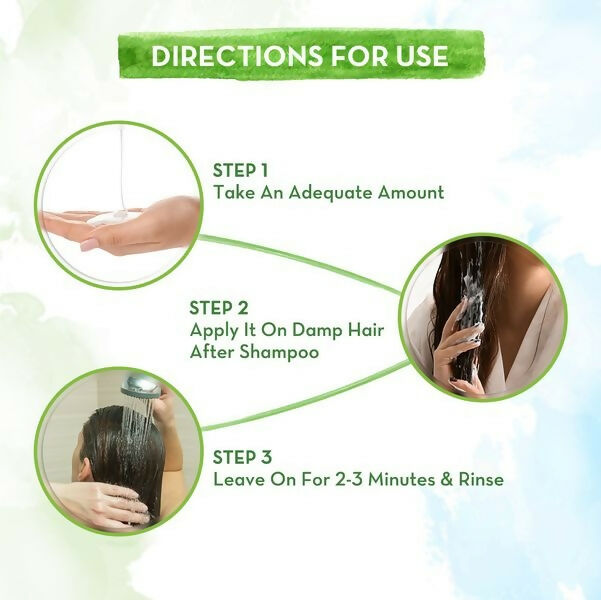 DIRECTIONS FOR USE

STEP 1
Take An Adequate Amount

STEP 2
Apply It On Damp Hair After Shampoo

STEP 3
Leave On For 2-3 Minutes & Rinse