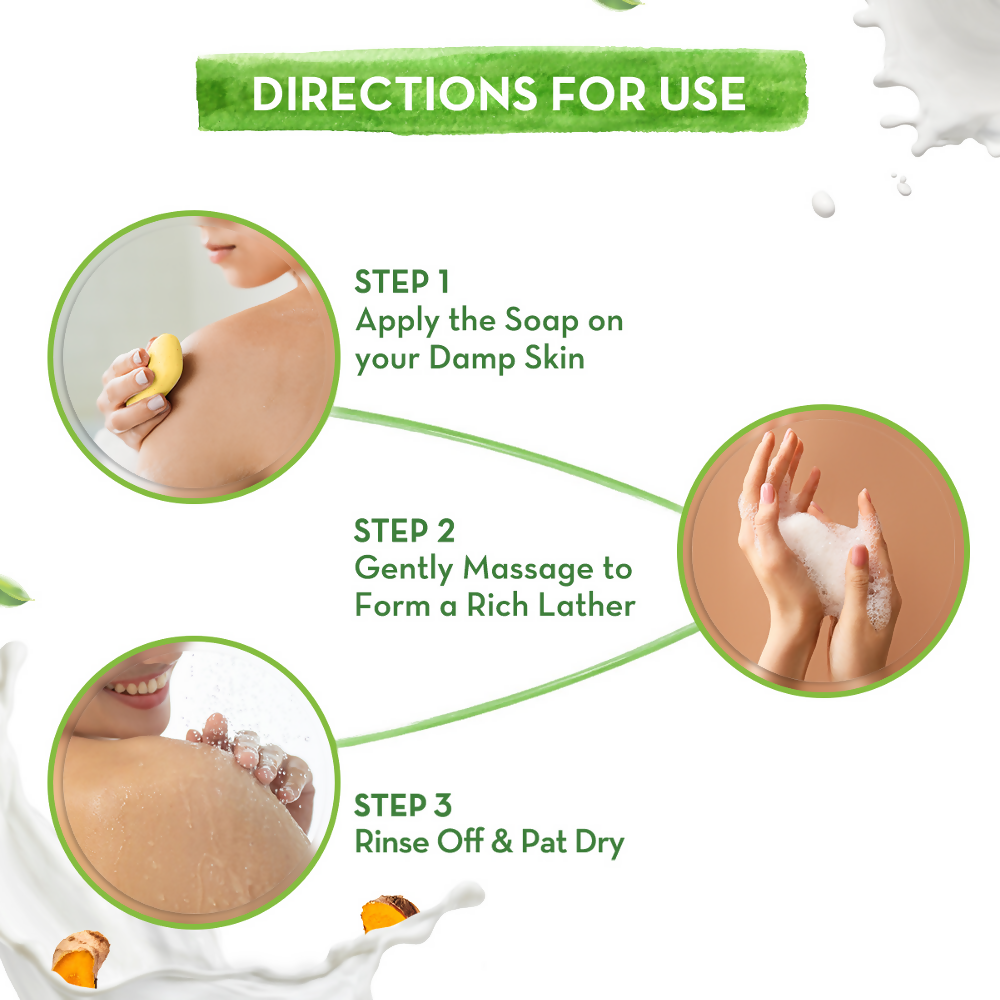 DIRECTIONS FOR USE

STEP 1
Apply the Soap on your Damp Skin

STEP 2
Gently Massage to Form a Rich Lather

STEP 3
Rinse Off & Pat Dry