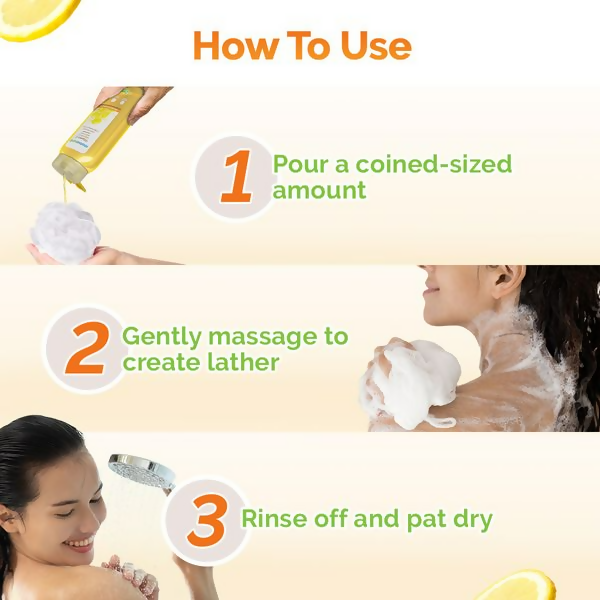 How To Use

1 Pour a coined-sized amount

2 Gently massage to create lather

3 Rinse off and pat dry