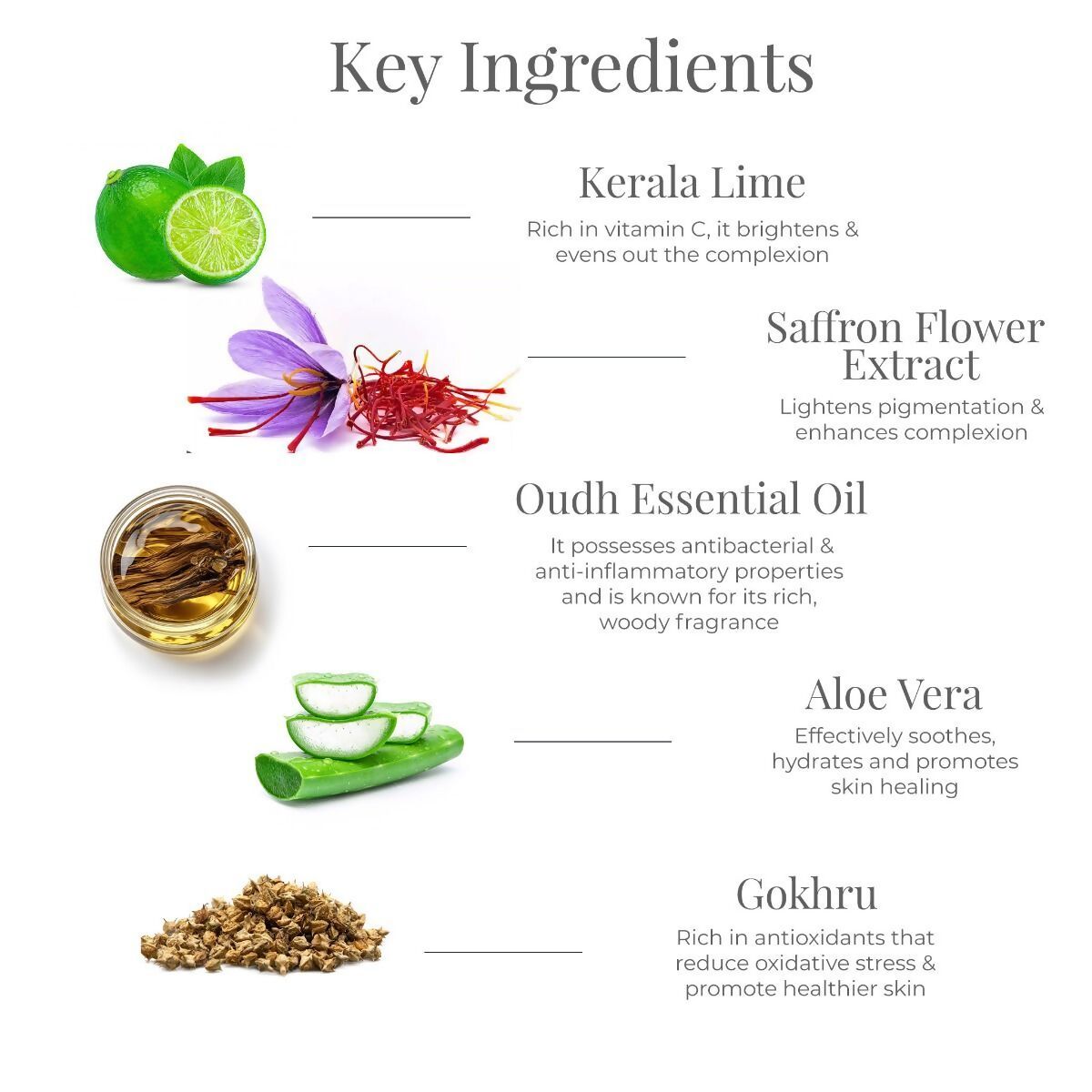 Key Ingredients

Kerala Lime

Rich in vitamin C, it brightens & evens out the complexion

Saffron Flower Extract

Lightens pigmentation & enhances complexion

Oudh Essential Oil

It possesses antibacterial & anti-inflammatory properties and is known for its rich, woody fragrance

Aloe Vera

Effectively soothes, hydrates and promotes skin healing

Gokhru

Rich in antioxidants that reduce oxidative stress & promote healthier skin