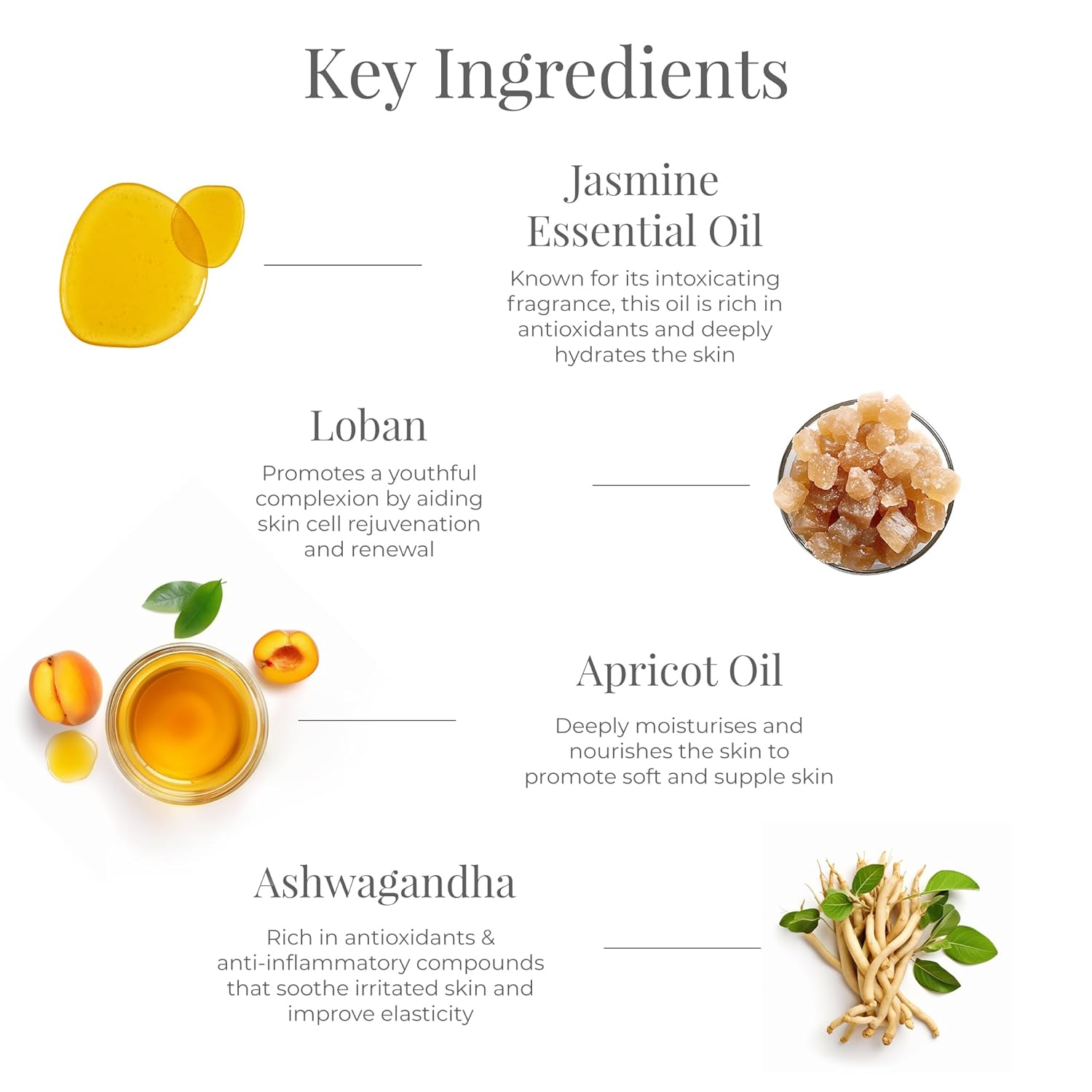 Key Ingredients

Jasmine Essential Oil

Known for its intoxicating fragrance, this oil is rich in antioxidants and deeply hydrates the skin

Loban

Promotes a youthful complexion by aiding skin cell rejuvenation and renewal

Apricot Oil

Deeply moisturises and nourishes the skin to promote soft and supple skin

Ashwagandha

Rich in antioxidants & anti-inflammatory compounds that soothe irritated skin and improve elasticity